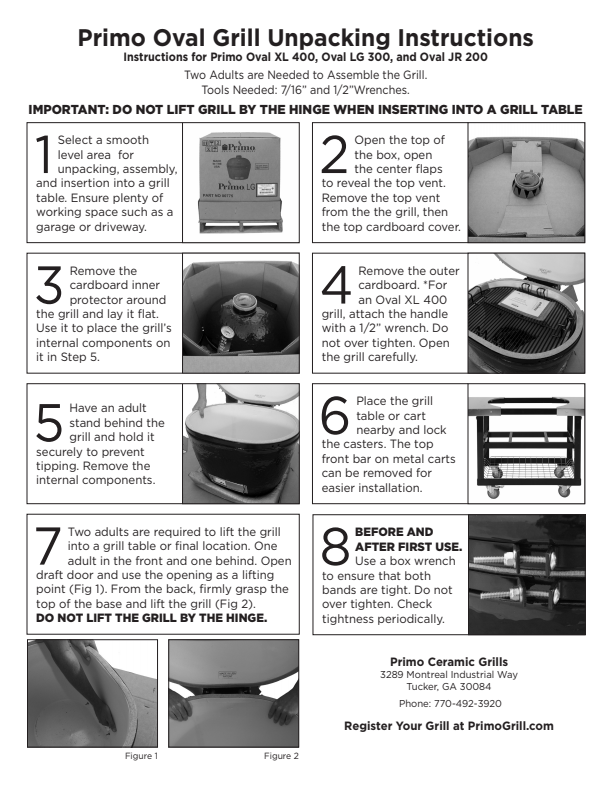 Primo Oval Grill Unpacking Instructions
Instructions for Primo Oval XL 400, Oval LG 300, and Oval JR 200

Two Adults are Needed to Assemble the Grill.
Tools Needed: 7/16" and 1/2"Wrenches.

IMPORTANT: DO NOT LIFT GRILL BY THE HINGE WHEN INSERTING INTO A GRILL TABLE

1 Select a smooth level area for unpacking, assembly, and insertion into a grill table. Ensure plenty of working space such as a garage or driveway.

Primo
Primo LG

2 Open the top of the box, open the center flaps to reveal the top vent. Remove the top vent from the the grill, then the top cardboard cover.

3 Remove the cardboard inner protector around the grill and lay it flat. Use it to place the grill's internal components on it in Step 5.

4 Remove the outer cardboard. *For an Oval XL 400 grill, attach the handle with a 1/2" wrench. Do not over tighten. Open the grill carefully.

5 Have an adult stand behind the grill and hold it securely to prevent tipping. Remove the internal components.

6 Place the grill table or cart nearby and lock the casters. The top front bar on metal carts can be removed for easier installation.

7 Two adults are required to lift the grill into a grill table or final location. One adult in the front and one behind. Open draft door and use the opening as a lifting point (Fig 1). From the back, firmly grasp the top of the base and lift the grill (Fig 2).
DO NOT LIFT THE GRILL BY THE HINGE.

8 BEFORE AND AFTER FIRST USE. Use a box wrench to ensure that both bands are tight. Do not over tighten. Check tightness periodically.

Figure 1

Figure 2

Primo Ceramic Grills
3289 Montreal Industrial Way
Tucker, GA 30084

Phone: 770-492-3920

Register Your Grill at PrimoGrill.com